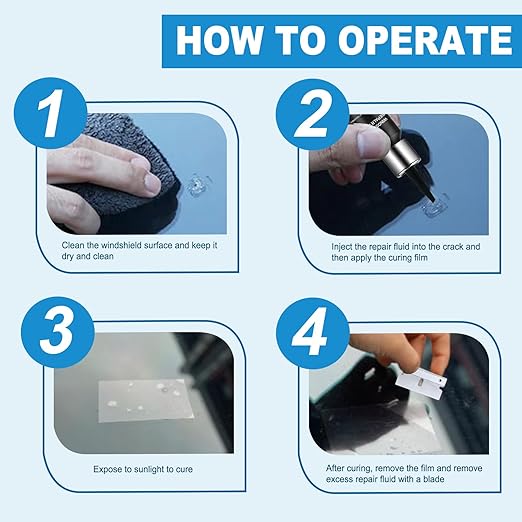 HOW TO OPERATE

1

Clean the windshield surface and keep it dry and clean

2

Inject the repair fluid into the crack and then apply the curing film

3

Expose to sunlight to cure

4

After curing, remove the film and remove excess repair fluid with a blade